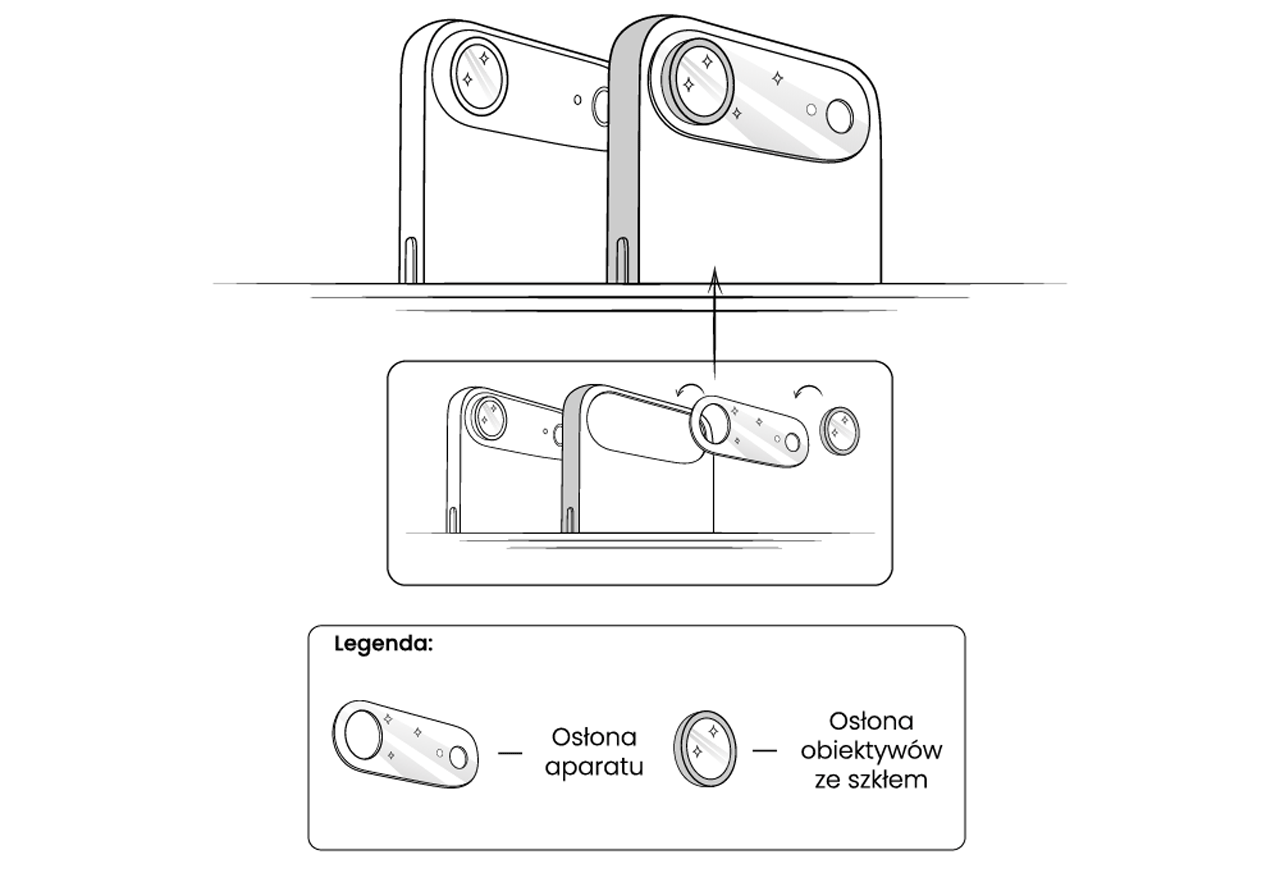 Legenda:

— Osłona aparatu

— Osłona obiektywów ze szkłem